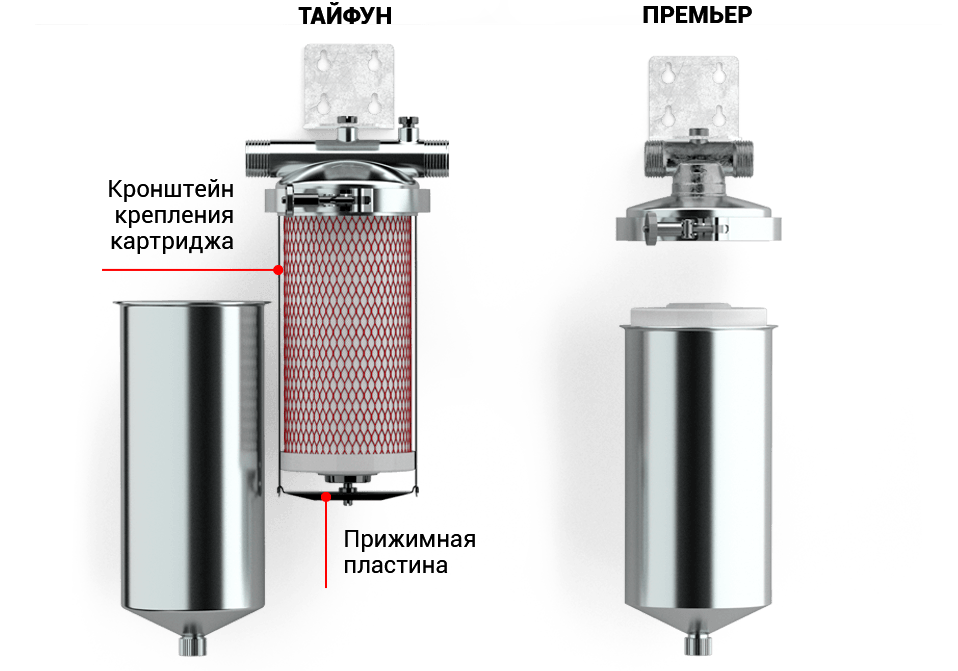 ТАЙФУН

ПРЕМЬЕР

Кронштейн крепления картриджа

Прижимная пластина